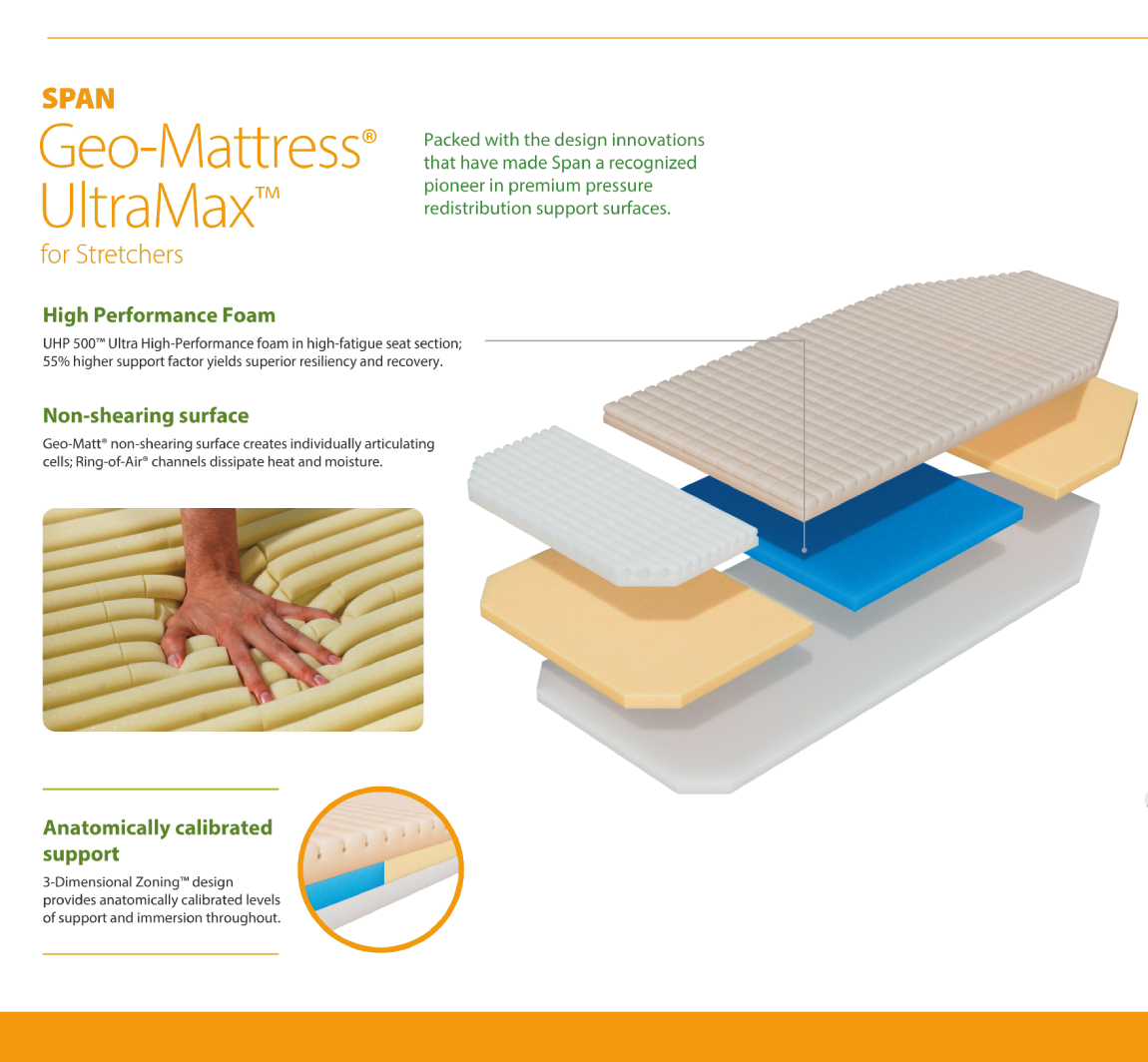 SPAN
Geo-Mattress®
UltraMax™
for Stretchers

Packed with the design innovations that have made Span a recognized pioneer in premium pressure redistribution support surfaces.

High Performance Foam

UHP 500™ Ultra High-Performance foam in high-fatigue seat section; 55% higher support factor yields superior resiliency and recovery.

Non-shearing surface

Geo-Matt® non-shearing surface creates individually articulating cells; Ring-of-Air® channels dissipate heat and moisture.

Anatomically calibrated support

3-Dimensional Zoning™ design provides anatomically calibrated levels of support and immersion throughout.